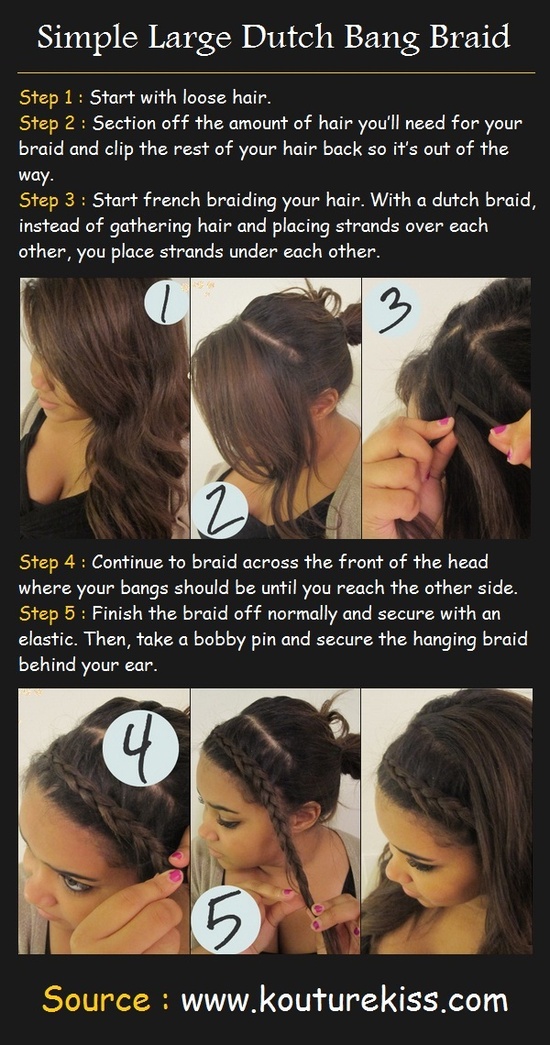 Simple Large Dutch Bang Braid

Step 1 : Start with loose hair.
Step 2 : Section off the amount of hair you'll need for your braid and clip the rest of your hair back so it's out of the way.
Step 3 : Start french braiding your hair. With a dutch braid, instead of gathering hair and placing strands over each other, you place strands under each other.

1

2

3

Step 4 : Continue to braid across the front of the head where your bangs should be until you reach the other side.
Step 5 : Finish the braid off normally and secure with an elastic. Then, take a bobby pin and secure the hanging braid behind your ear.

4

5

Source : www.kouturekiss.com