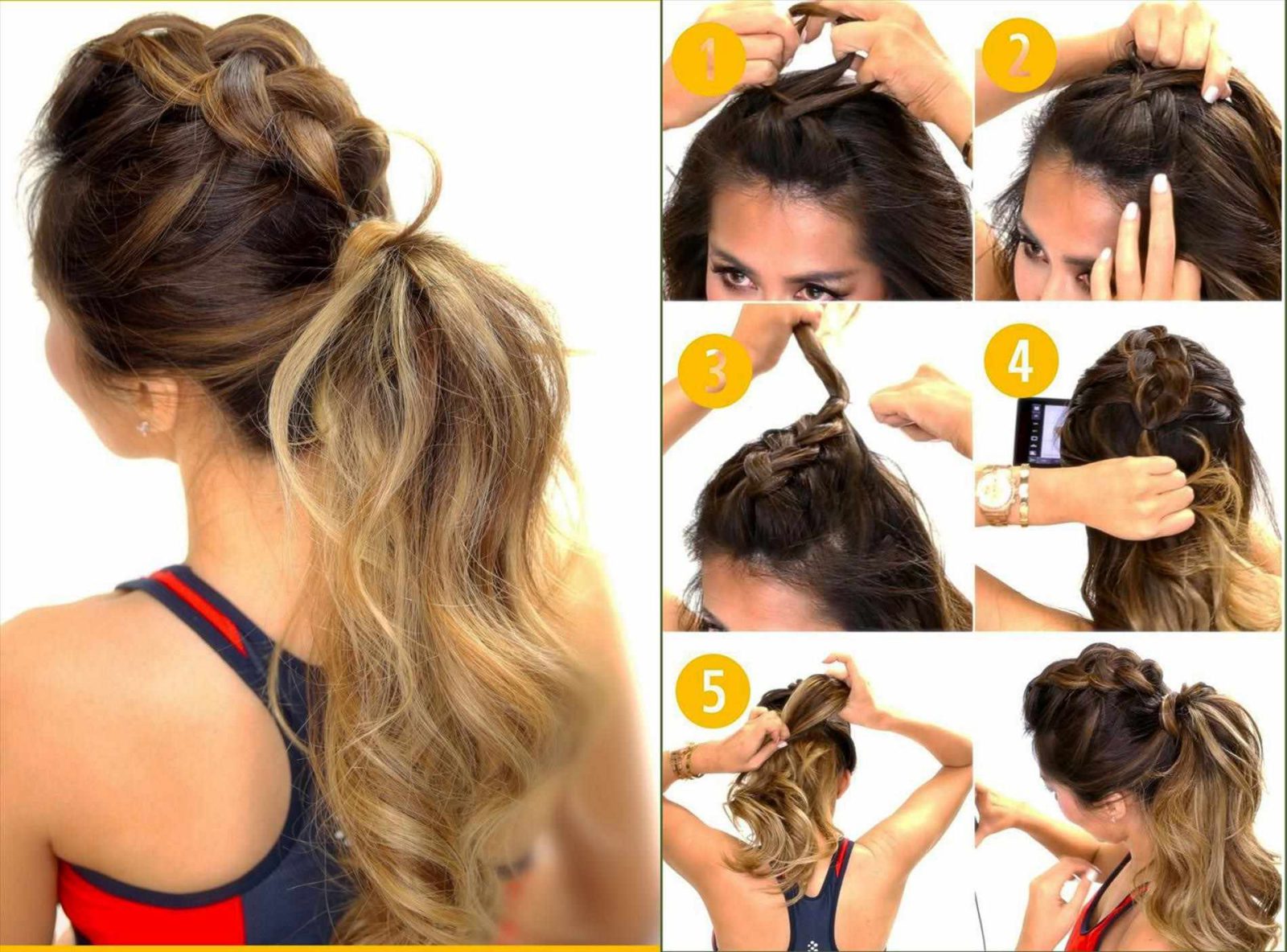 1

2

3

4

5